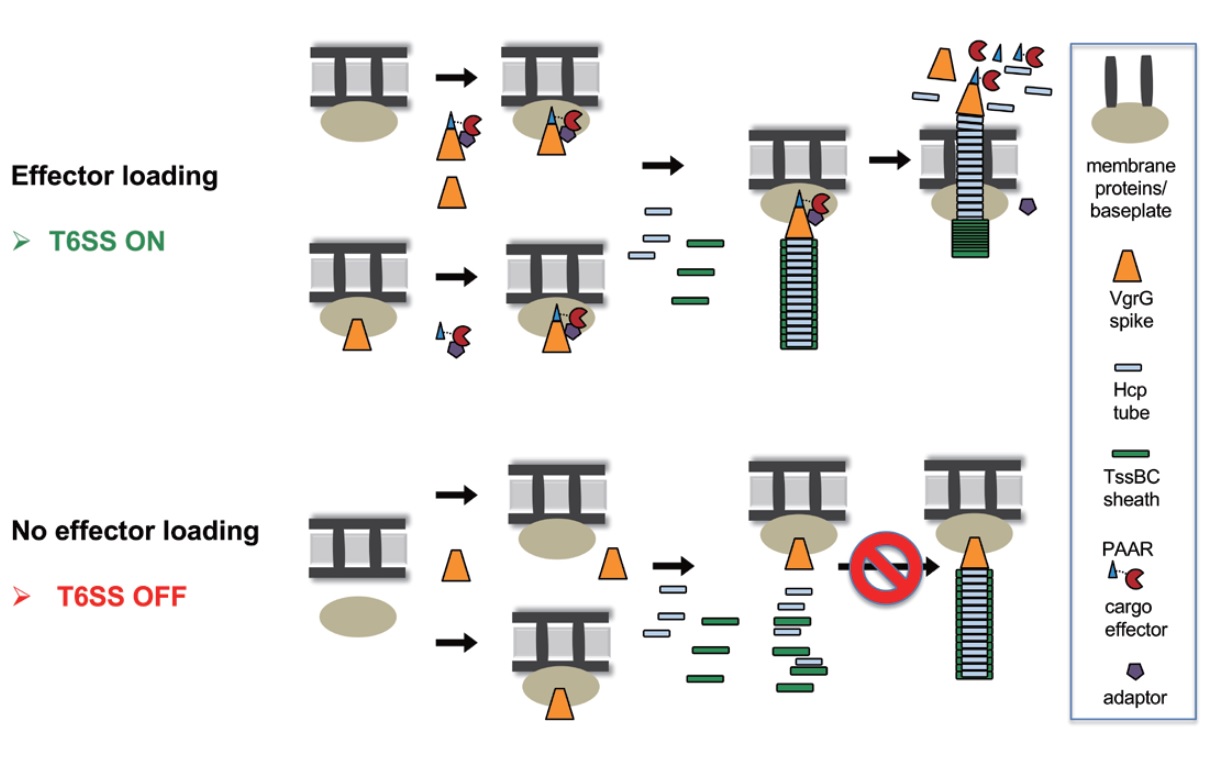 Effector loading

➢ T6SS ON

No effector loading

➢ T6SS OFF

membrane proteins/ baseplate

VgrG spike

Hcp tube

TssBC sheath

PAAR

cargo effector

adaptor